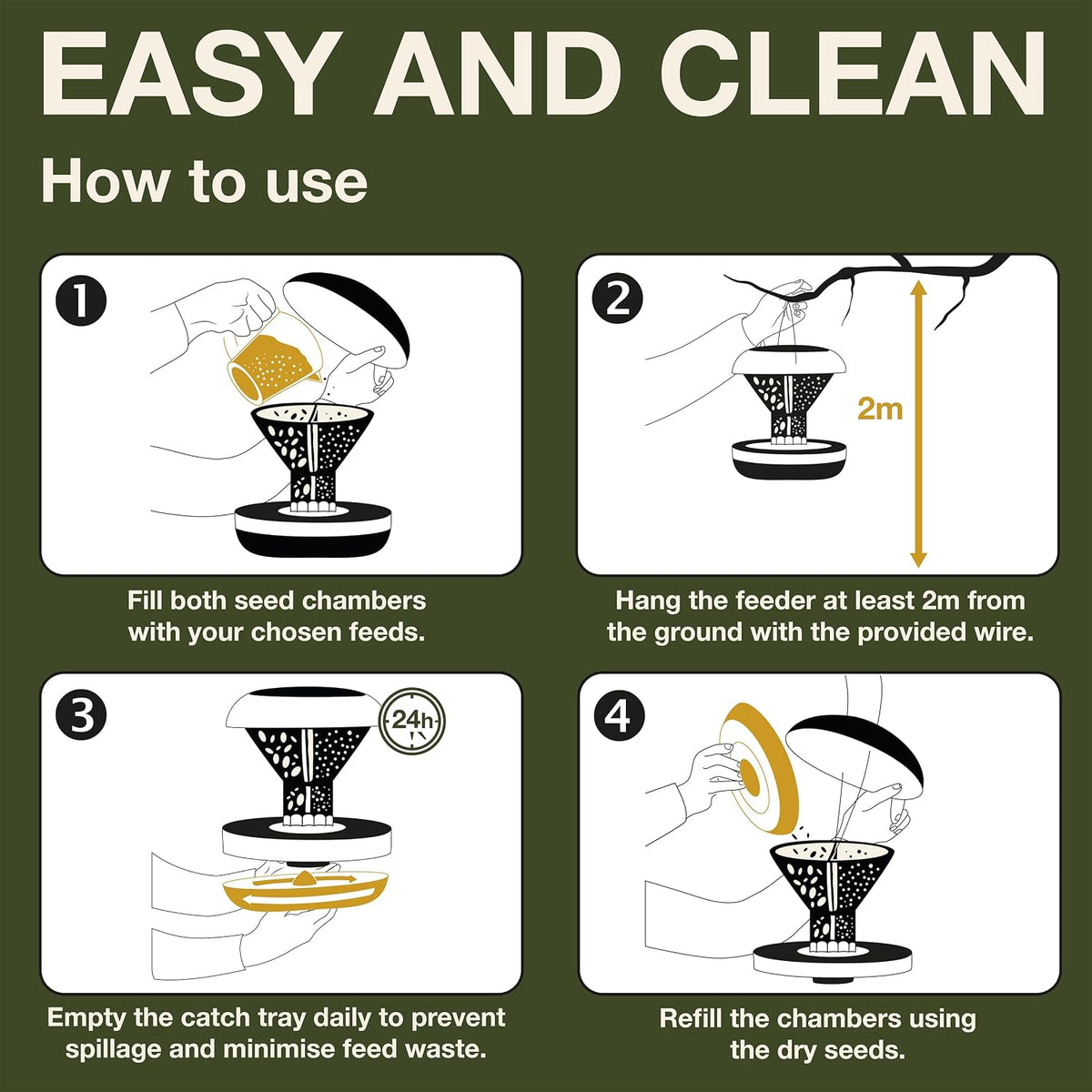 EASY AND CLEAN

How to use

1

Fill both seed chambers with your chosen feeds.

2

2m

Hang the feeder at least 2m from the ground with the provided wire.

3

24h

Empty the catch tray daily to prevent spillage and minimise feed waste.

4

Refill the chambers using the dry seeds.