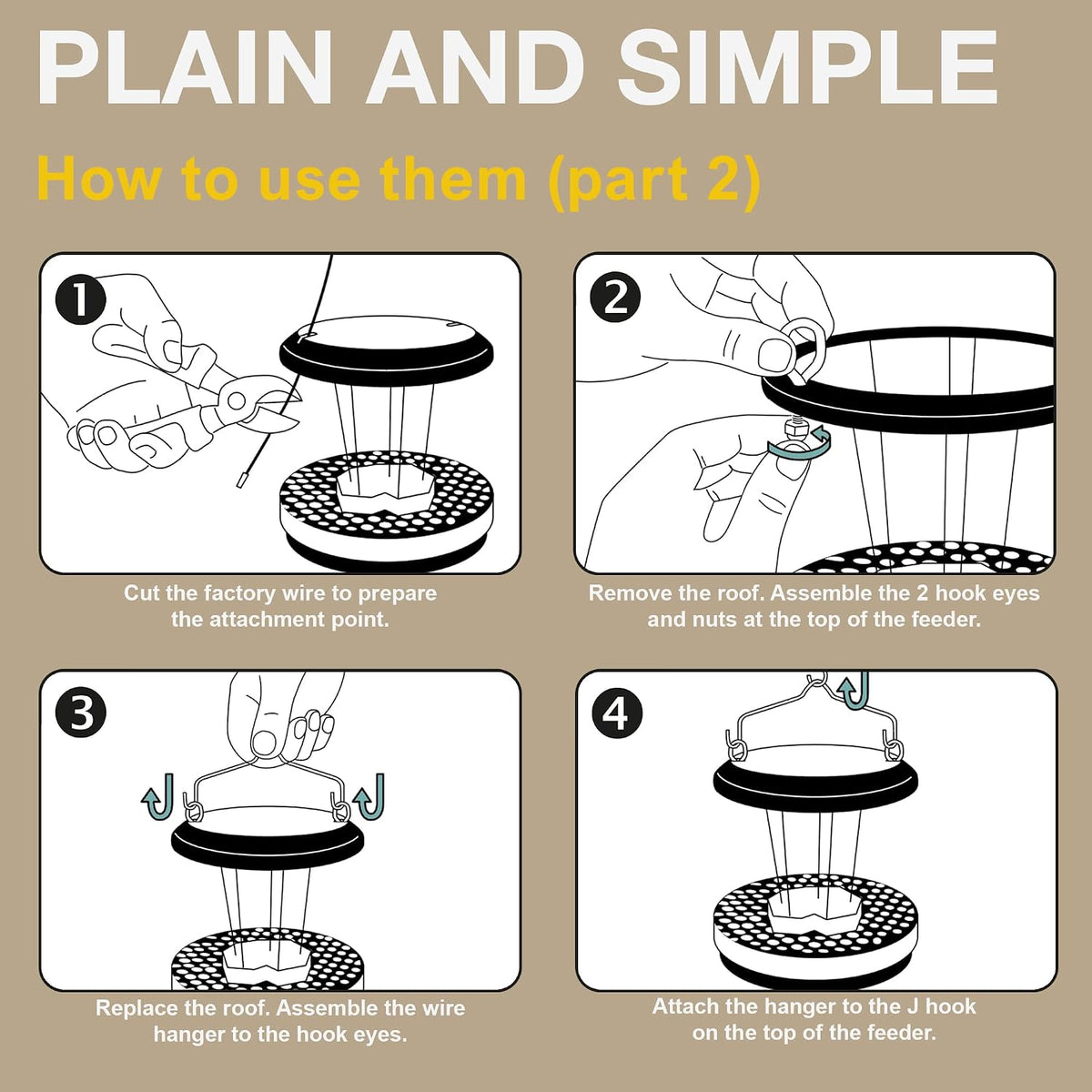 PLAIN AND SIMPLE

How to use them (part 2)

1

Cut the factory wire to prepare the attachment point.

2

Remove the roof. Assemble the 2 hook eyes and nuts at the top of the feeder.

3

Replace the roof. Assemble the wire hanger to the hook eyes.

4

Attach the hanger to the J hook on the top of the feeder.